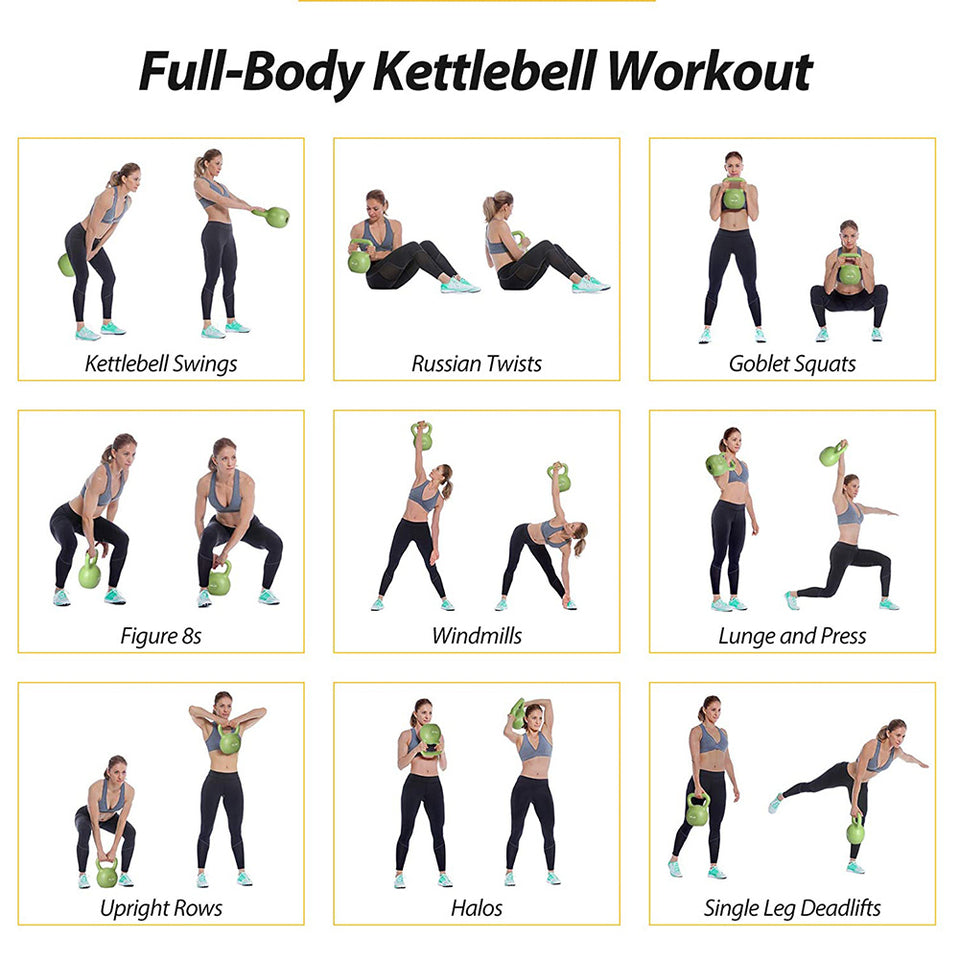 Full-Body Kettlebell Workout

Kettlebell Swings

Russian Twists

Goblet Squats

Figure 8s

Windmills

Lunge and Press

Upright Rows

Halos

Single Leg Deadlifts